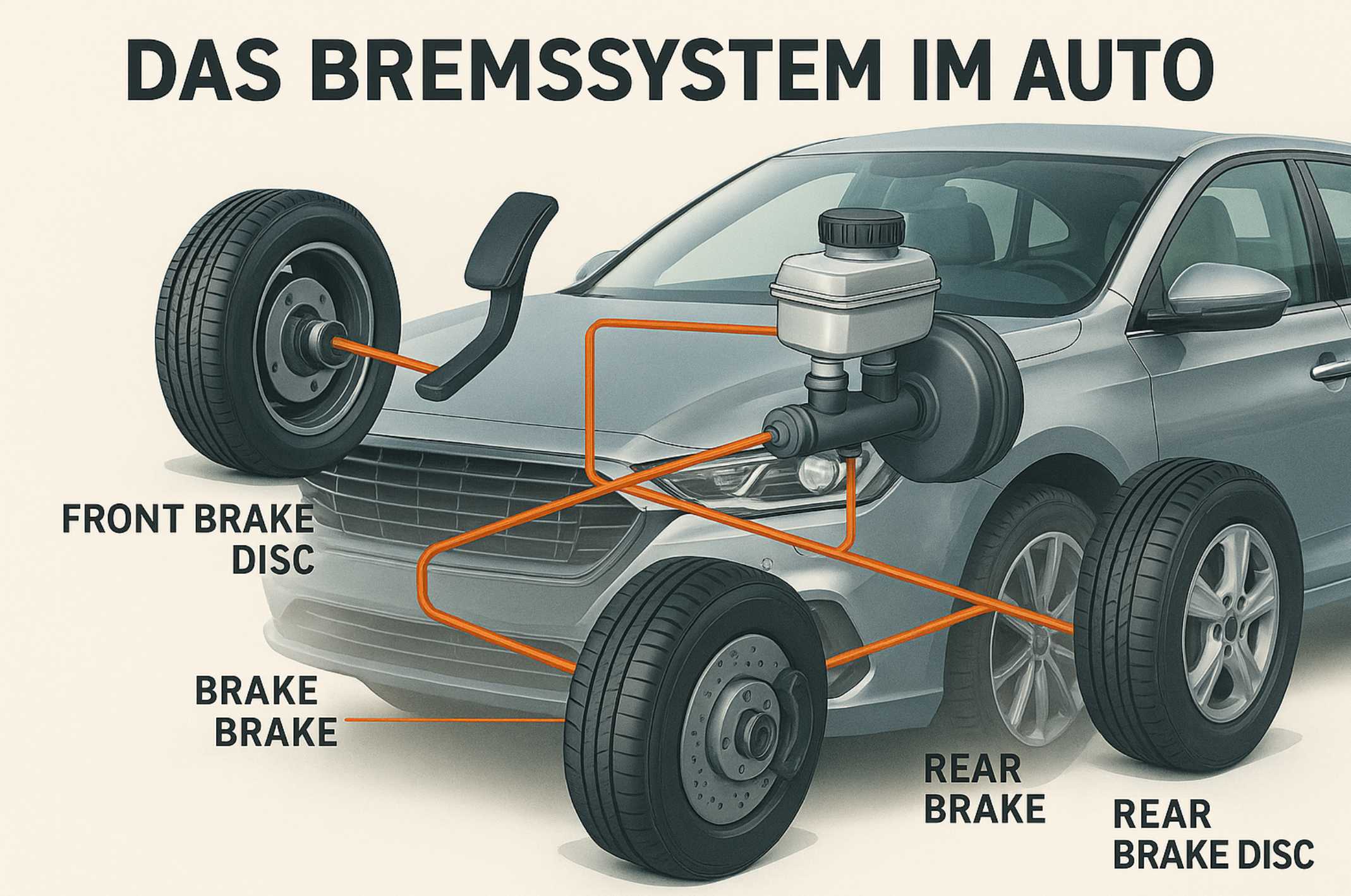 DAS BREMSSYSTEM IM AUTO

FRONT BRAKE DISC

BRAKE BRAKE

REAR BRAKE

REAR BRAKE DISC